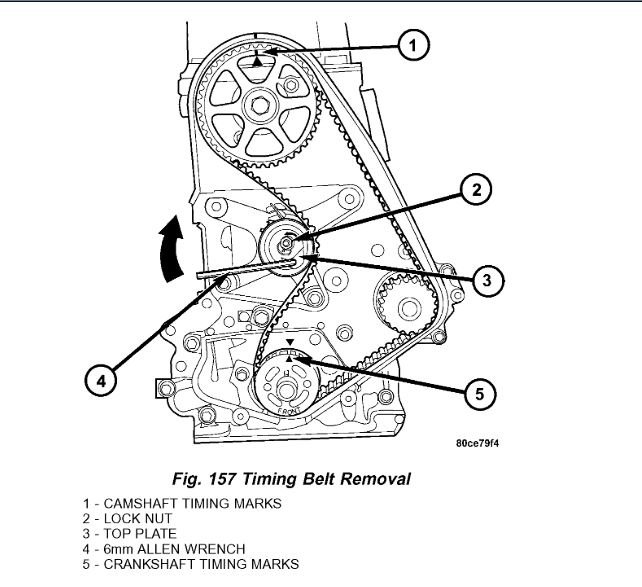 1

2

3

4

5

FRONT

80ce79f4

Fig. 157 Timing Belt Removal

1 - CAMSHAFT TIMING MARKS
2 - LOCK NUT
3 - TOP PLATE
4 - 6mm ALLEN WRENCH
5 - CRANKSHAFT TIMING MARKS