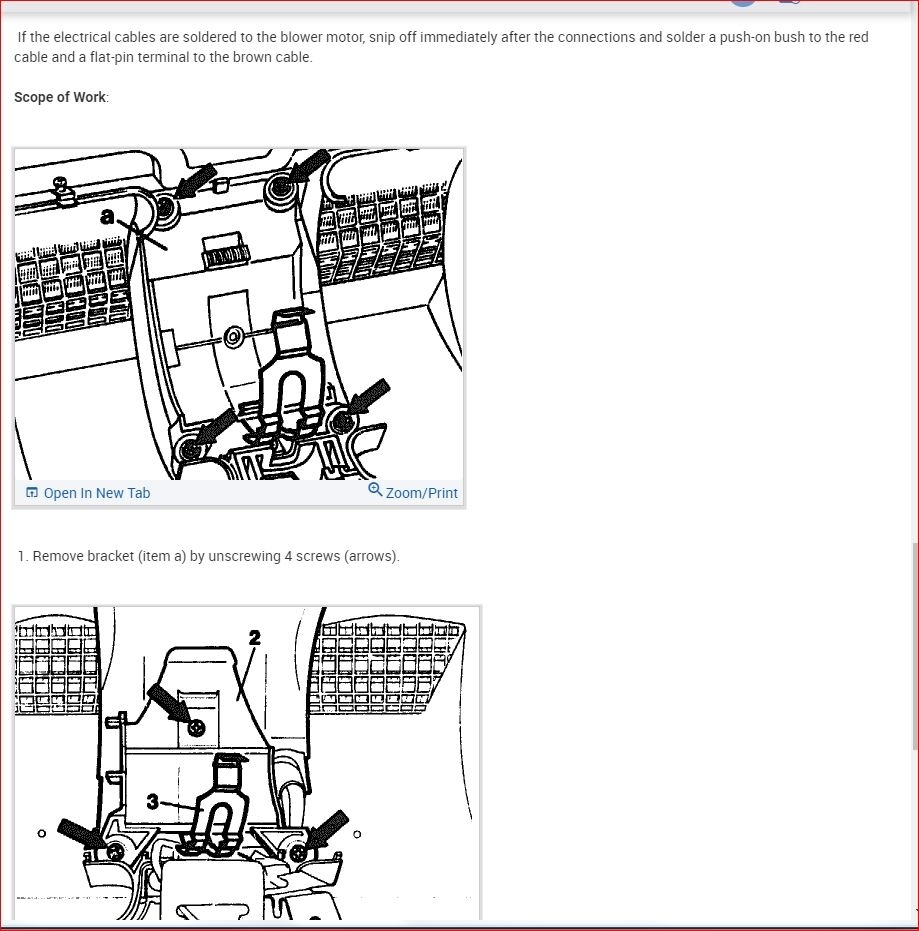 If the electrical cables are soldered to the blower motor, snip off immediately after the connections and solder a push-on bush to the red cable and a flat-pin terminal to the brown cable.

Scope of Work:

a

Open In New Tab

Zoom/Print

1. Remove bracket (item a) by unscrewing 4 screws (arrows).

2

3