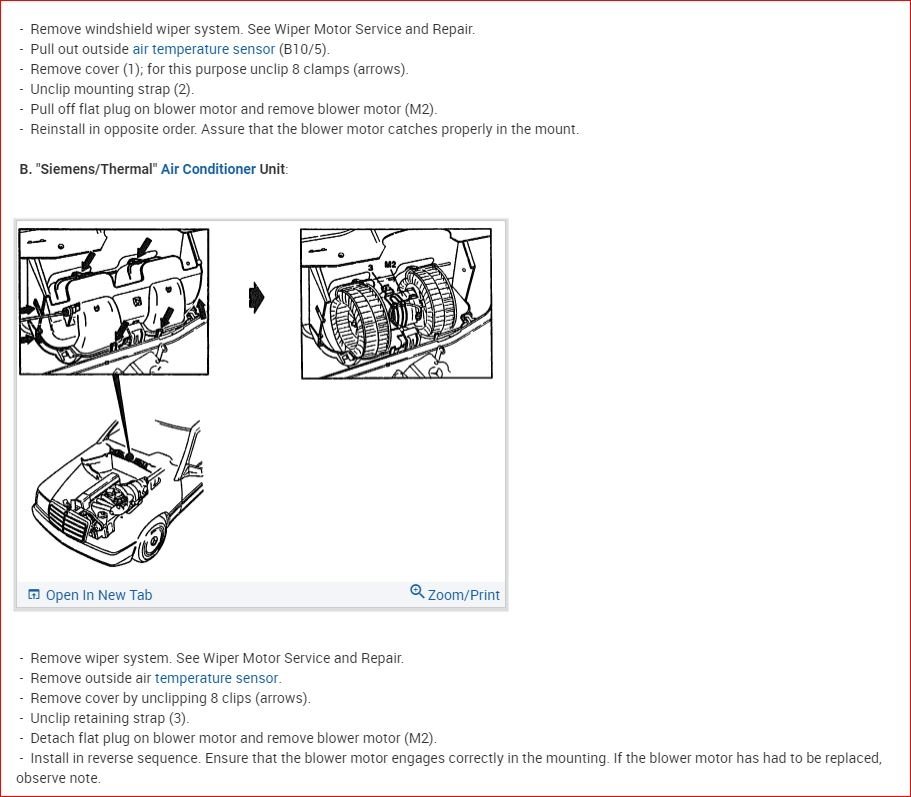 - Remove windshield wiper system. See Wiper Motor Service and Repair.
- Pull out outside air temperature sensor (B10/5).
- Remove cover (1); for this purpose unclip 8 clamps (arrows).
- Unclip mounting strap (2).
- Pull off flat plug on blower motor and remove blower motor (M2).
- Reinstall in opposite order. Assure that the blower motor catches properly in the mount.

B. "Siemens/Thermal" Air Conditioner Unit:

3
M2

Open In New Tab
Zoom/Print

- Remove wiper system. See Wiper Motor Service and Repair.
- Remove outside air temperature sensor.
- Remove cover by unclipping 8 clips (arrows).
- Unclip retaining strap (3).
- Detach flat plug on blower motor and remove blower motor (M2).
- Install in reverse sequence. Ensure that the blower motor engages correctly in the mounting. If the blower motor has had to be replaced, observe note.