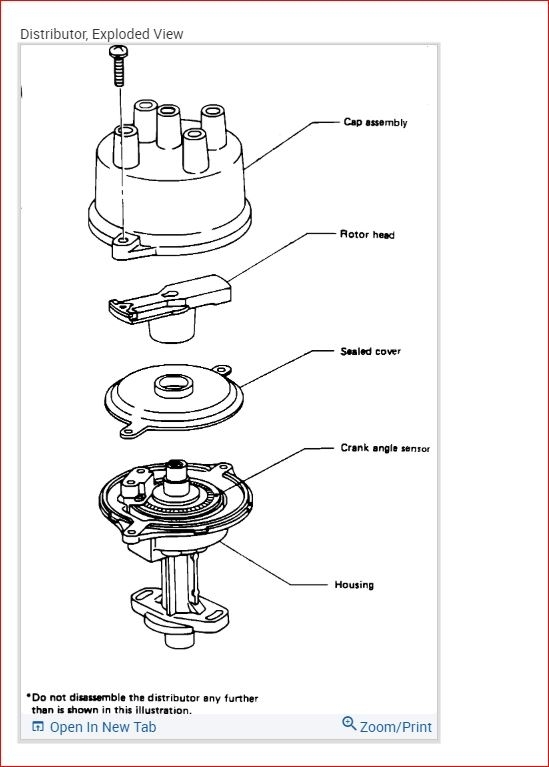 Distributor, Exploded View

Cap assembly

Rotor head

Sealed cover

Crank angle sensor

Housing

*Do not disassemble the distributor any further than is shown in this illustration.

Open In New Tab

Zoom/Print