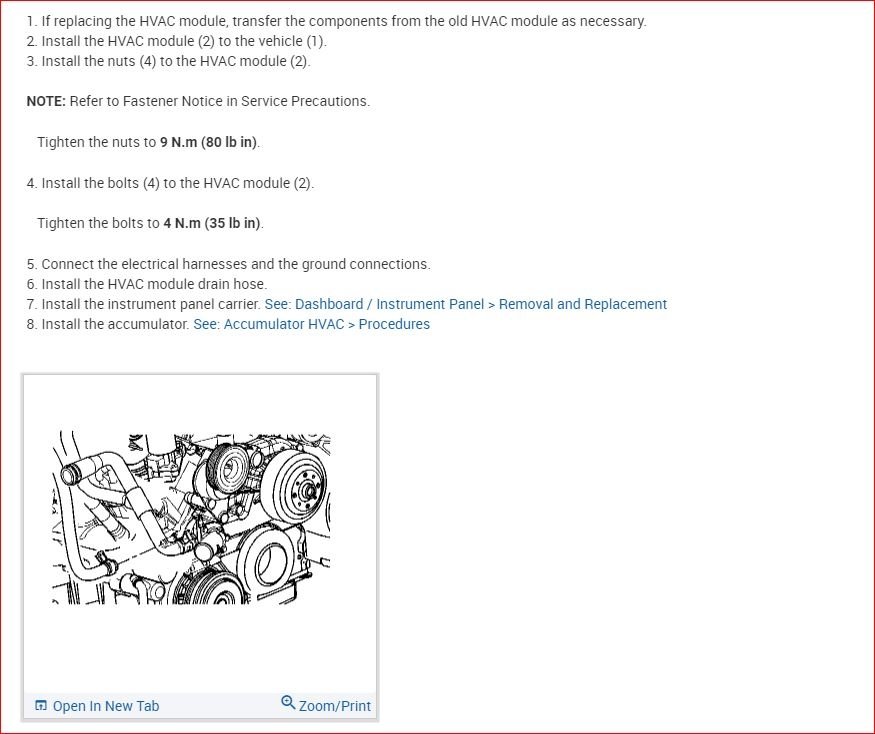 1. If replacing the HVAC module, transfer the components from the old HVAC module as necessary.
2. Install the HVAC module (2) to the vehicle (1).
3. Install the nuts (4) to the HVAC module (2).

NOTE: Refer to Fastener Notice in Service Precautions.

Tighten the nuts to 9 N.m (80 lb in).

4. Install the bolts (4) to the HVAC module (2).

Tighten the bolts to 4 N.m (35 lb in).

5. Connect the electrical harnesses and the ground connections.
6. Install the HVAC module drain hose.
7. Install the instrument panel carrier. See: Dashboard / Instrument Panel > Removal and Replacement
8. Install the accumulator. See: Accumulator HVAC > Procedures

Open In New Tab
Zoom/Print