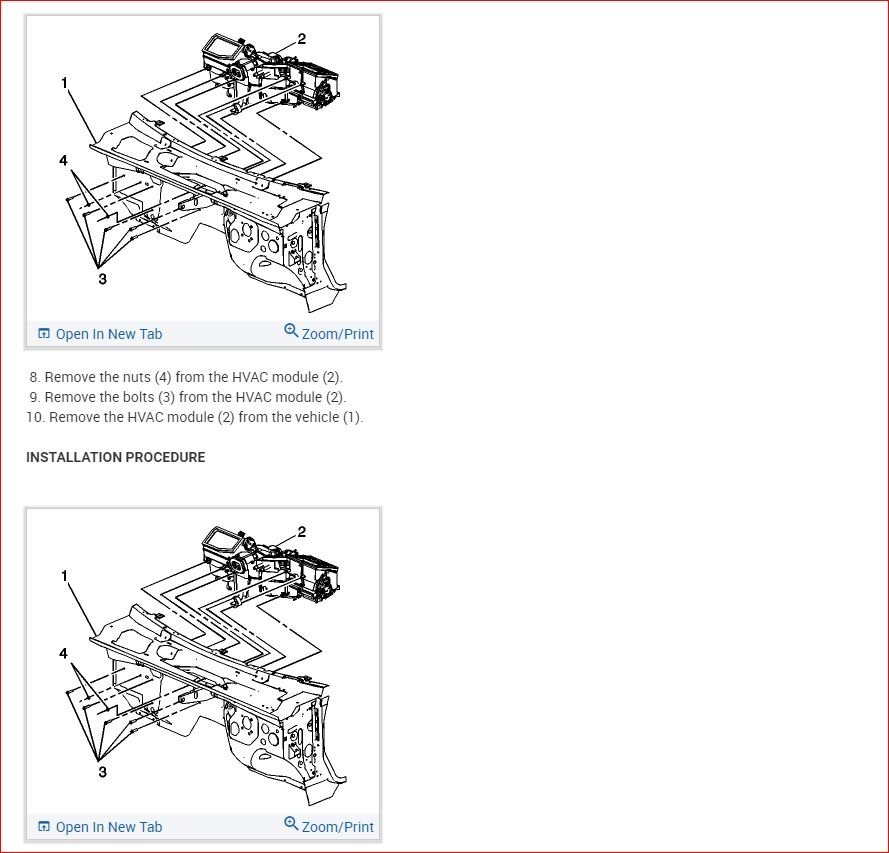 2
1
4
3

Open In New Tab Zoom/Print

8. Remove the nuts (4) from the HVAC module (2).
9. Remove the bolts (3) from the HVAC module (2).
10. Remove the HVAC module (2) from the vehicle (1).

INSTALLATION PROCEDURE

2
1
4
3

Open In New Tab Zoom/Print