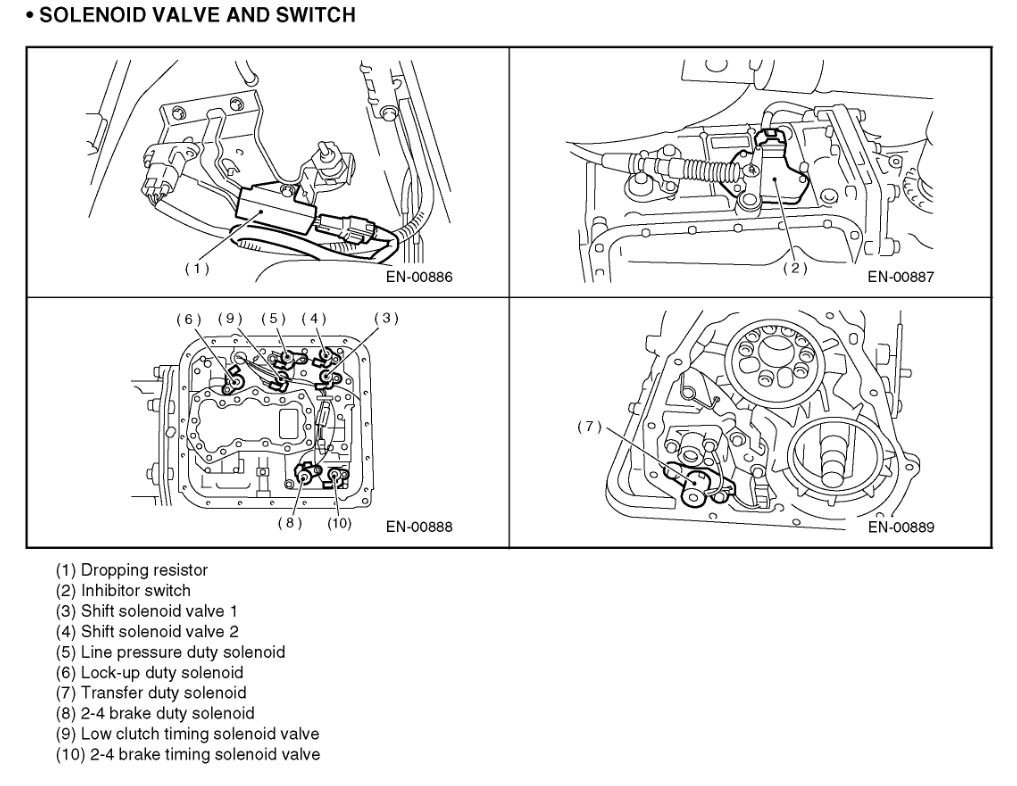 • SOLENOID VALVE AND SWITCH

(1)
EN-00886

(2)
EN-00887

(6) (9) (5) (4) (3)
(8) (10)
EN-00888

(7)
EN-00889

(1) Dropping resistor
(2) Inhibitor switch
(3) Shift solenoid valve 1
(4) Shift solenoid valve 2
(5) Line pressure duty solenoid
(6) Lock-up duty solenoid
(7) Transfer duty solenoid
(8) 2-4 brake duty solenoid
(9) Low clutch timing solenoid valve
(10) 2-4 brake timing solenoid valve