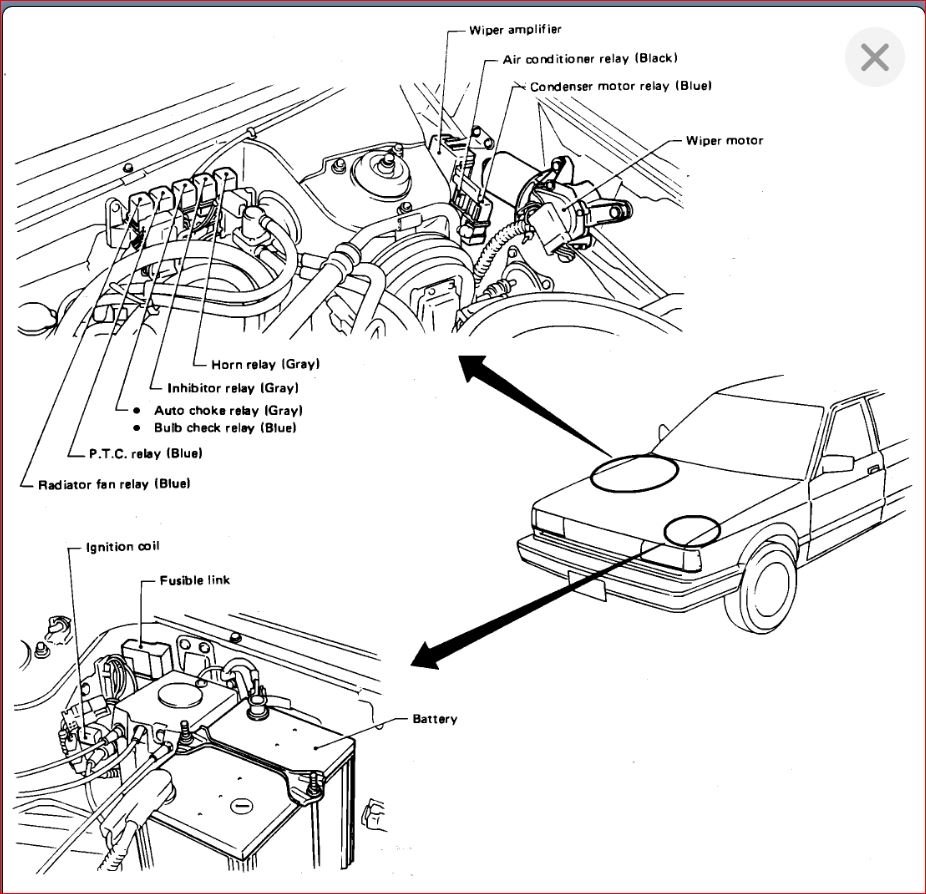 Wiper amplifier
Air conditioner relay (Black)
Condenser motor relay (Blue)
Wiper motor

Horn relay (Gray)
Inhibitor relay (Gray)
● Auto choke relay (Gray)
● Bulb check relay (Blue)
P.T.C. relay (Blue)
Radiator fan relay (Blue)

Ignition coil
Fusible link
Battery