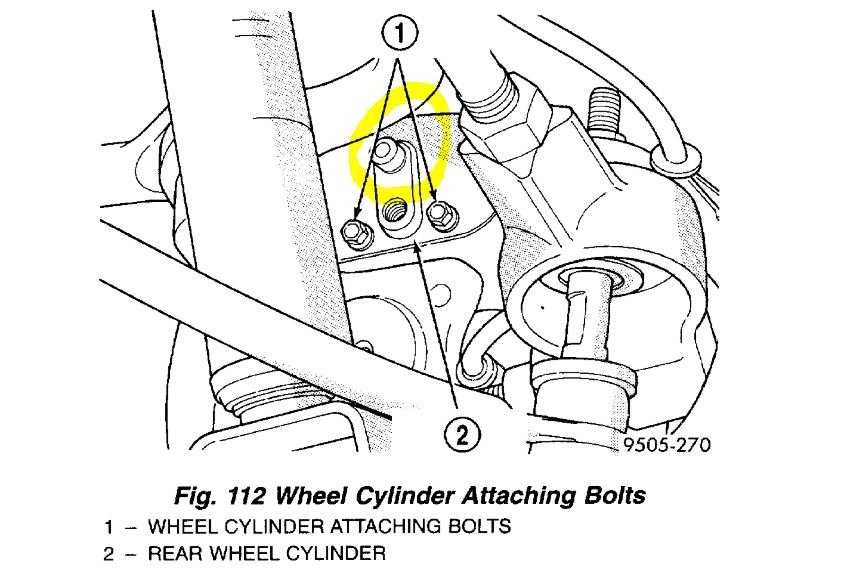 1

2

9505-270

Fig. 112 Wheel Cylinder Attaching Bolts

1 – WHEEL CYLINDER ATTACHING BOLTS
2 – REAR WHEEL CYLINDER