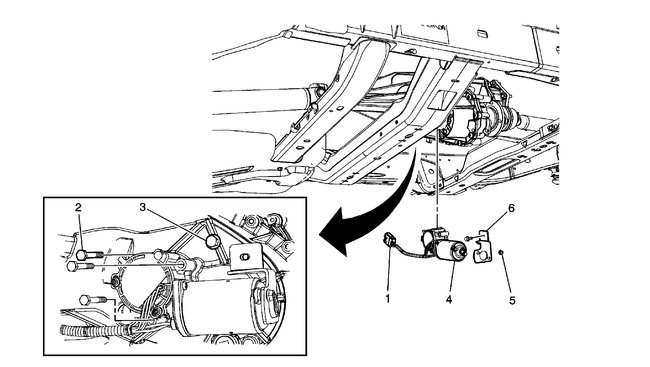 2
3
6
1
4
5