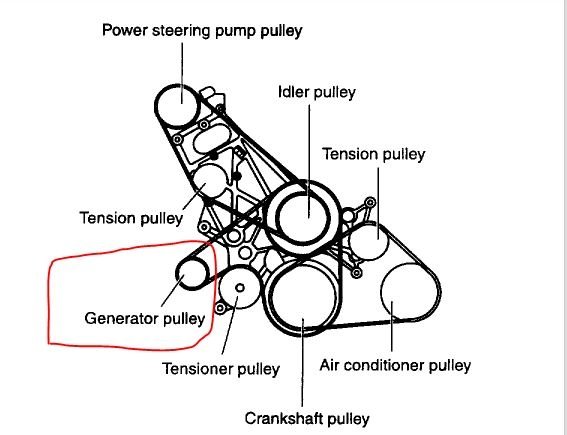 Power steering pump pulley

Idler pulley

Tension pulley

Tension pulley

Generator pulley

Tensioner pulley

Air conditioner pulley

Crankshaft pulley