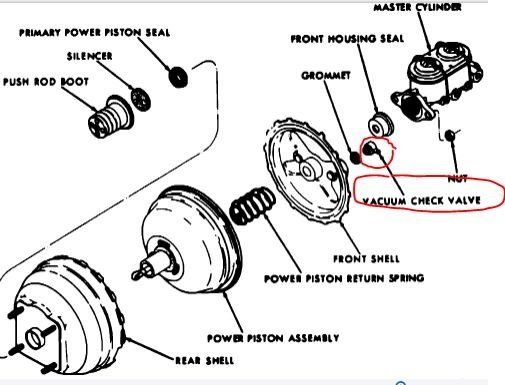 MASTER CYLINDER
PRIMARY POWER PISTON SEAL
FRONT HOUSING SEAL
SILENCER
GROMMET
PUSH ROD BOOT
NUT
VACUUM CHECK VALVE
FRONT SHELL
POWER PISTON RETURN SPRING
POWER PISTON ASSEMBLY
REAR SHELL