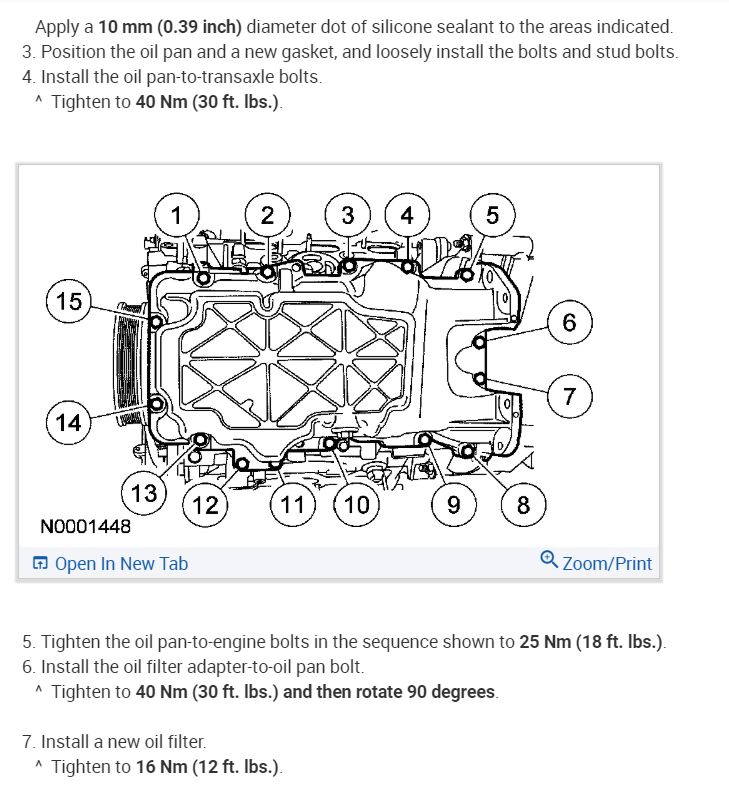 Apply a 10 mm (0.39 inch) diameter dot of silicone sealant to the areas indicated.
3. Position the oil pan and a new gasket, and loosely install the bolts and stud bolts.
4. Install the oil pan-to-transaxle bolts.
^ Tighten to 40 Nm (30 ft. lbs.).

1 2 3 4 5 15 6 7 14 13 12 11 10 9 8
N0001448

Open In New Tab
Zoom/Print

5. Tighten the oil pan-to-engine bolts in the sequence shown to 25 Nm (18 ft. lbs.).
6. Install the oil filter adapter-to-oil pan bolt.
^ Tighten to 40 Nm (30 ft. lbs.) and then rotate 90 degrees.

7. Install a new oil filter.
^ Tighten to 16 Nm (12 ft. lbs.).