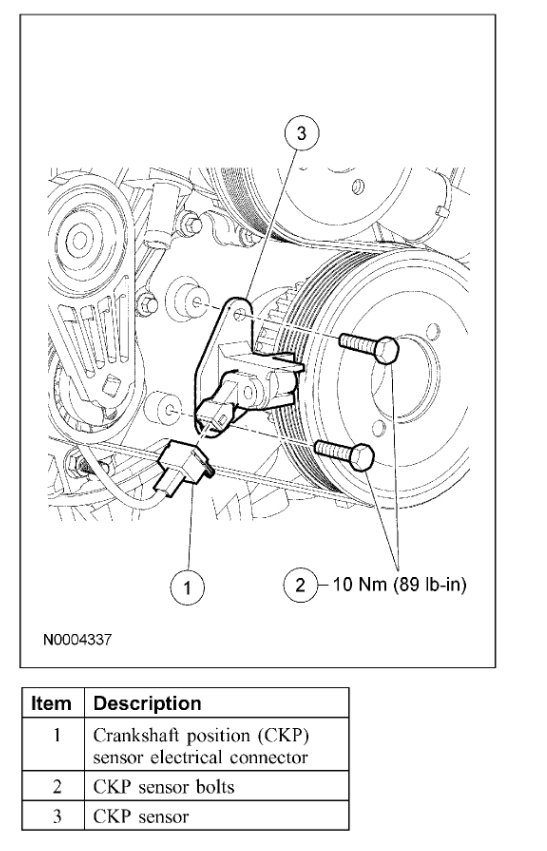 3

1

2 10 Nm (89 lb-in)

N0004337

| Item | Description |
|---|---|
| 1 | Crankshaft position (CKP) sensor electrical connector |
| 2 | CKP sensor bolts |
| 3 | CKP sensor |