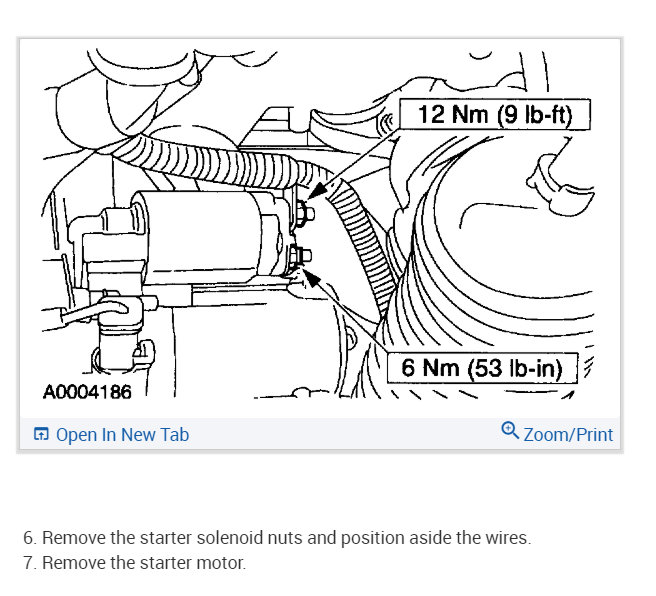 12 Nm (9 lb-ft)

6 Nm (53 lb-in)

A0004186

Open In New Tab

Zoom/Print

6. Remove the starter solenoid nuts and position aside the wires.
7. Remove the starter motor.