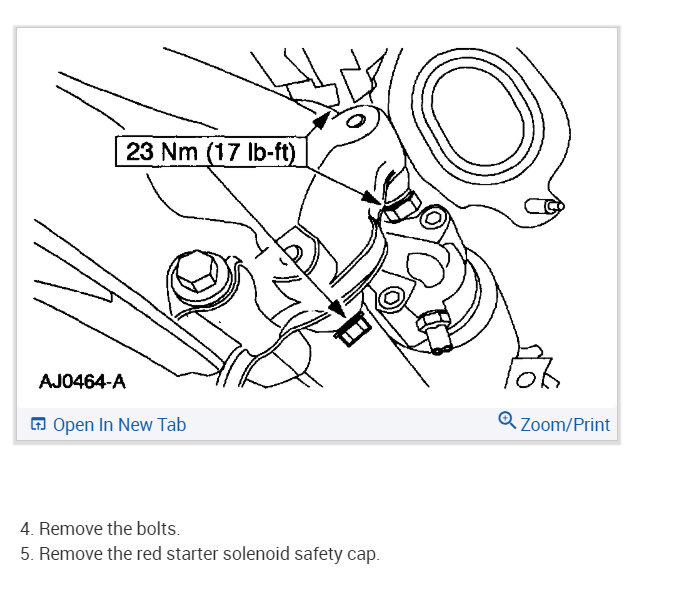 23 Nm (17 lb-ft)

AJ0464-A

Open In New Tab

Zoom/Print

4. Remove the bolts.
5. Remove the red starter solenoid safety cap.