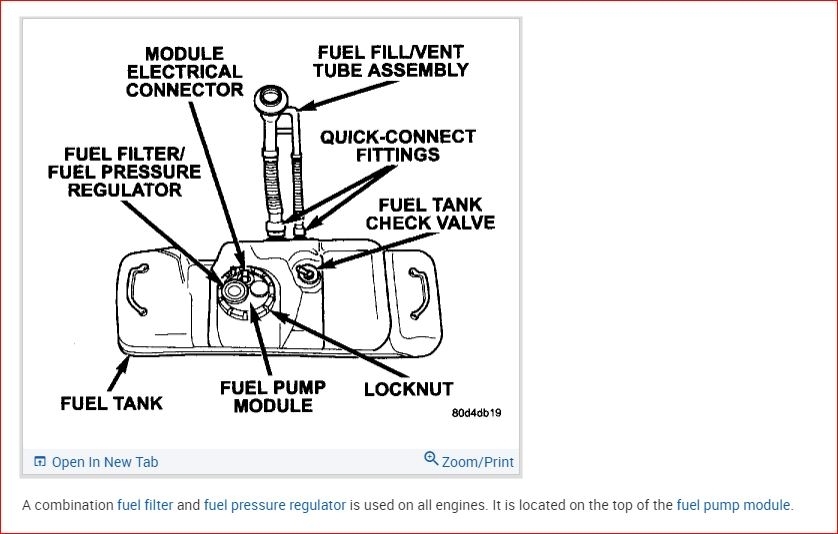 MODULE ELECTRICAL CONNECTOR

FUEL FILL/VENT TUBE ASSEMBLY

QUICK-CONNECT FITTINGS

FUEL FILTER/ FUEL PRESSURE REGULATOR

FUEL TANK CHECK VALVE

FUEL TANK

FUEL PUMP MODULE

LOCKNUT

80d4db19

Open In New Tab

Zoom/Print

A combination fuel filter and fuel pressure regulator is used on all engines. It is located on the top of the fuel pump module.