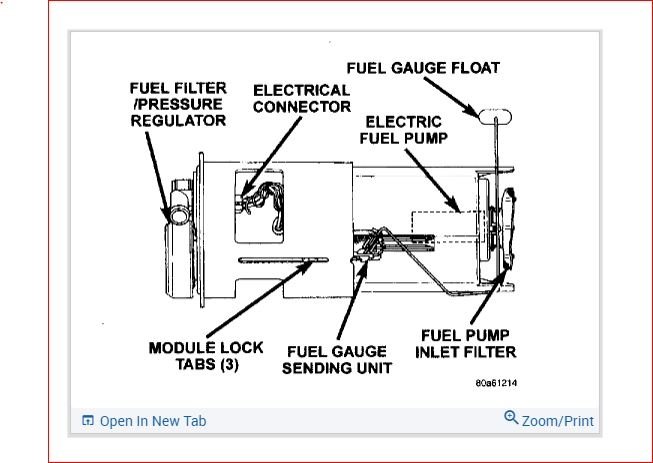 FUEL GAUGE FLOAT

FUEL FILTER /PRESSURE REGULATOR

ELECTRICAL CONNECTOR

ELECTRIC FUEL PUMP

MODULE LOCK TABS (3)

FUEL GAUGE SENDING UNIT

FUEL PUMP INLET FILTER

80a61214

Open In New Tab

Zoom/Print