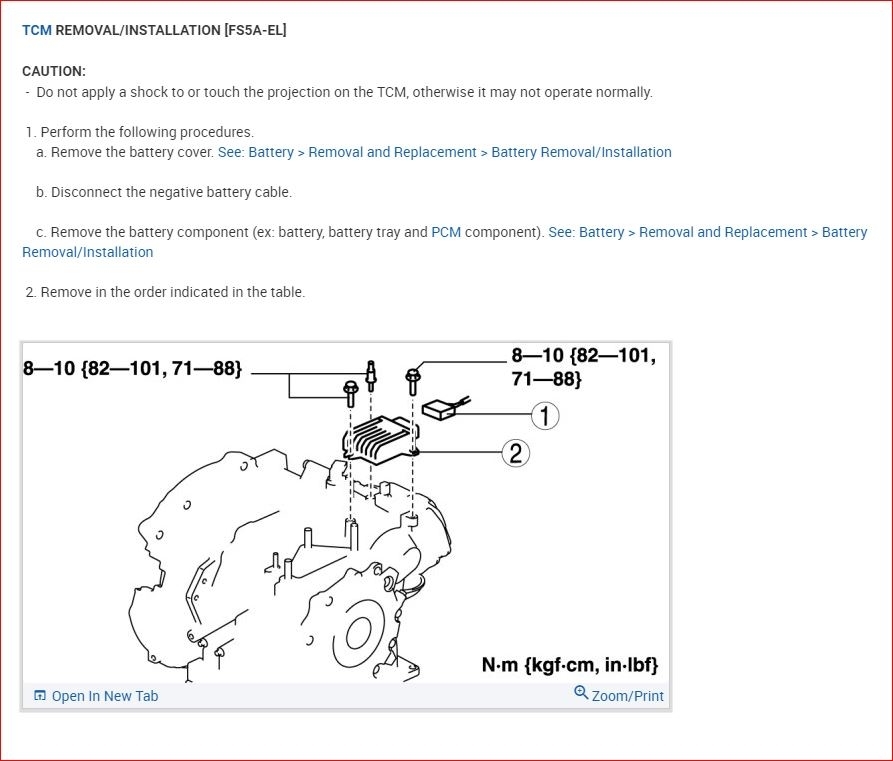 TCM REMOVAL/INSTALLATION [FS5A-EL]

CAUTION:
- Do not apply a shock to or touch the projection on the TCM, otherwise it may not operate normally.

1. Perform the following procedures.
a. Remove the battery cover. See: Battery > Removal and Replacement > Battery Removal/Installation

b. Disconnect the negative battery cable.

c. Remove the battery component (ex: battery, battery tray and PCM component). See: Battery > Removal and Replacement > Battery Removal/Installation

2. Remove in the order indicated in the table.

8—10 {82—101, 71—88}

8—10 {82—101, 71—88}

1

2

N·m {kgf·cm, in·lbf}

Open In New Tab

Zoom/Print