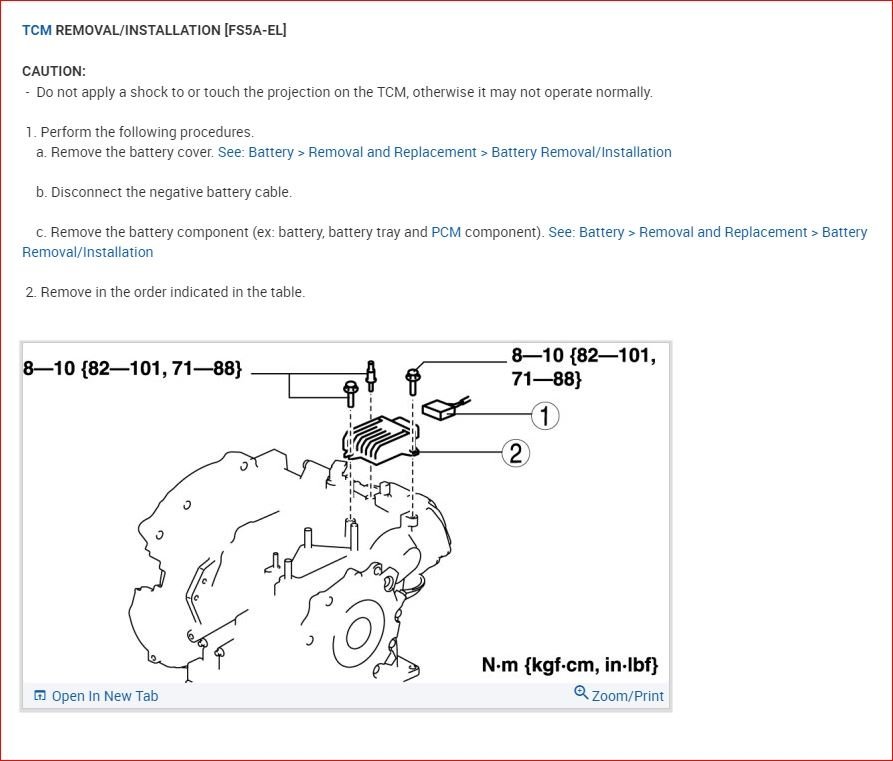 TCM REMOVAL/INSTALLATION [FS5A-EL]

CAUTION:
- Do not apply a shock to or touch the projection on the TCM, otherwise it may not operate normally.

1. Perform the following procedures.
a. Remove the battery cover. See: Battery > Removal and Replacement > Battery Removal/Installation

b. Disconnect the negative battery cable.

c. Remove the battery component (ex: battery, battery tray and PCM component). See: Battery > Removal and Replacement > Battery Removal/Installation

2. Remove in the order indicated in the table.

8—10 {82—101, 71—88}

8—10 {82—101, 71—88}

1

2

N·m {kgf·cm, in·lbf}

Open In New Tab

Zoom/Print