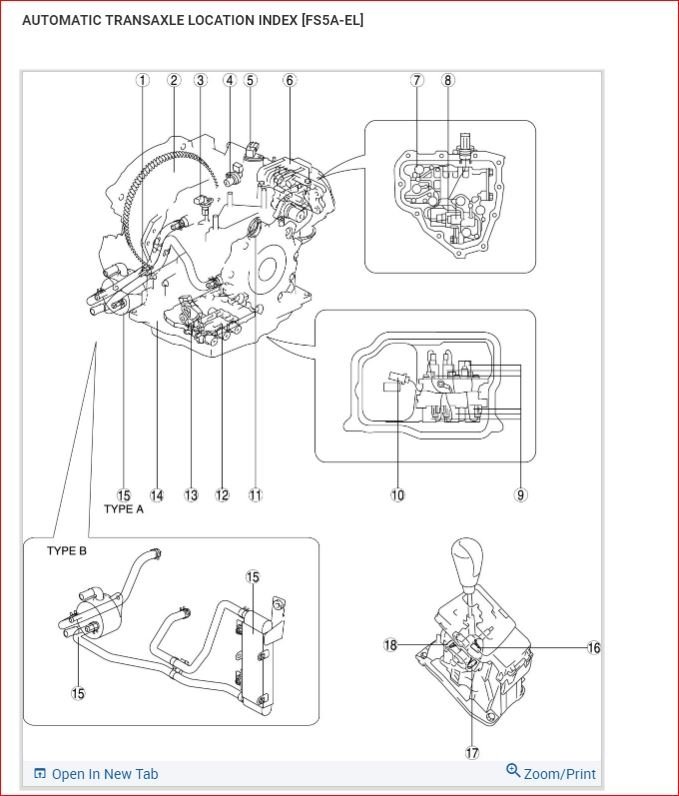 AUTOMATIC TRANSAXLE LOCATION INDEX [FS5A-EL]

1 2 3 4 5 6 7 8

15 14 13 12 11 10 9

TYPE A

TYPE B

15

15

18 16

17

Open In New Tab

Zoom/Print