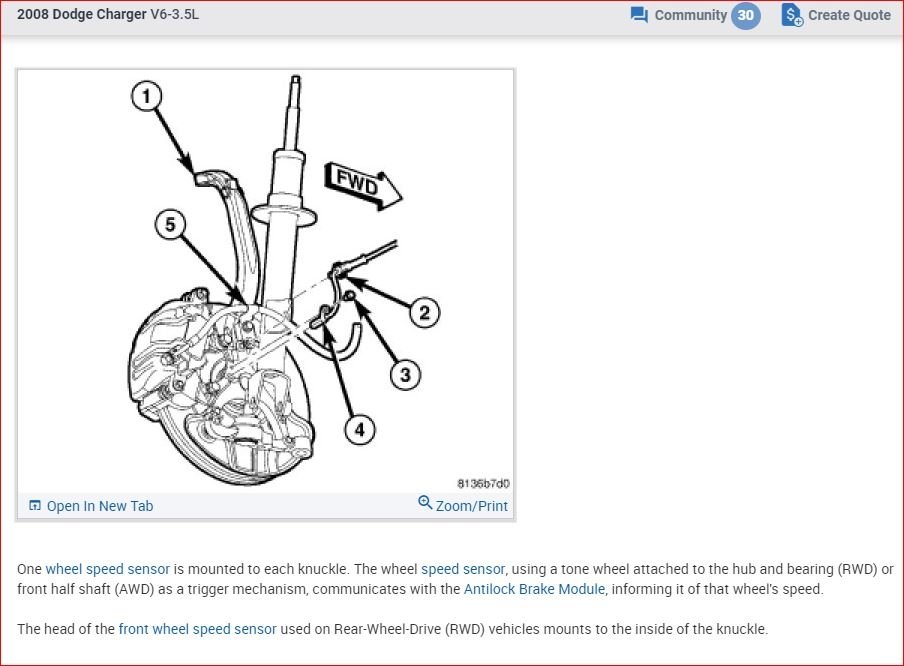 2008 Dodge Charger V6-3.5L

Community 30

Create Quote

1

FWD

5

2

3

4

8136b7d0

Open In New Tab

Zoom/Print

One wheel speed sensor is mounted to each knuckle. The wheel speed sensor, using a tone wheel attached to the hub and bearing (RWD) or front half shaft (AWD) as a trigger mechanism, communicates with the Antilock Brake Module, informing it of that wheel's speed.

The head of the front wheel speed sensor used on Rear-Wheel-Drive (RWD) vehicles mounts to the inside of the knuckle.