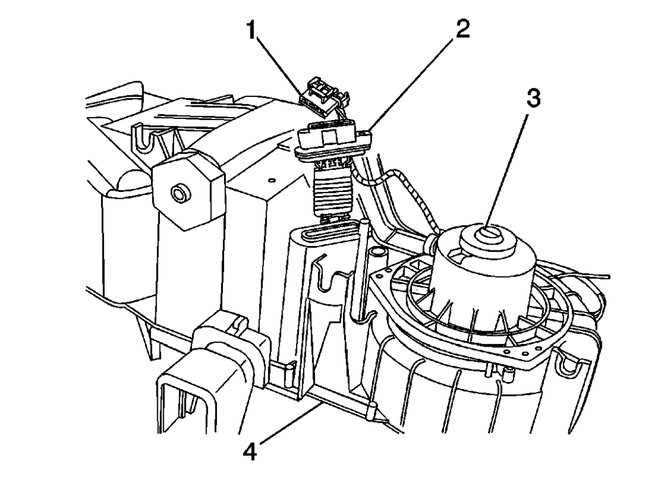 1
2
3
4