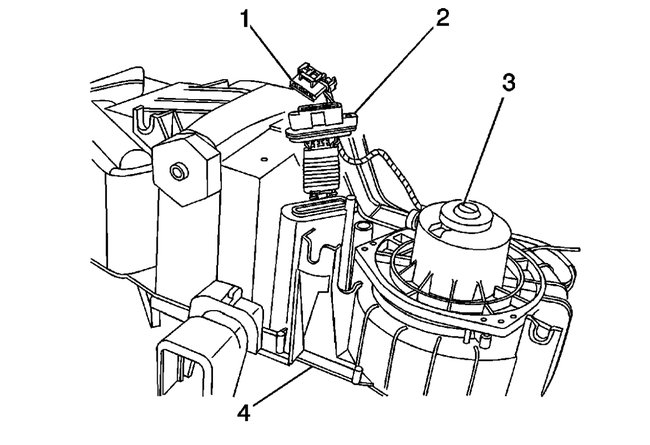 1
2
3
4