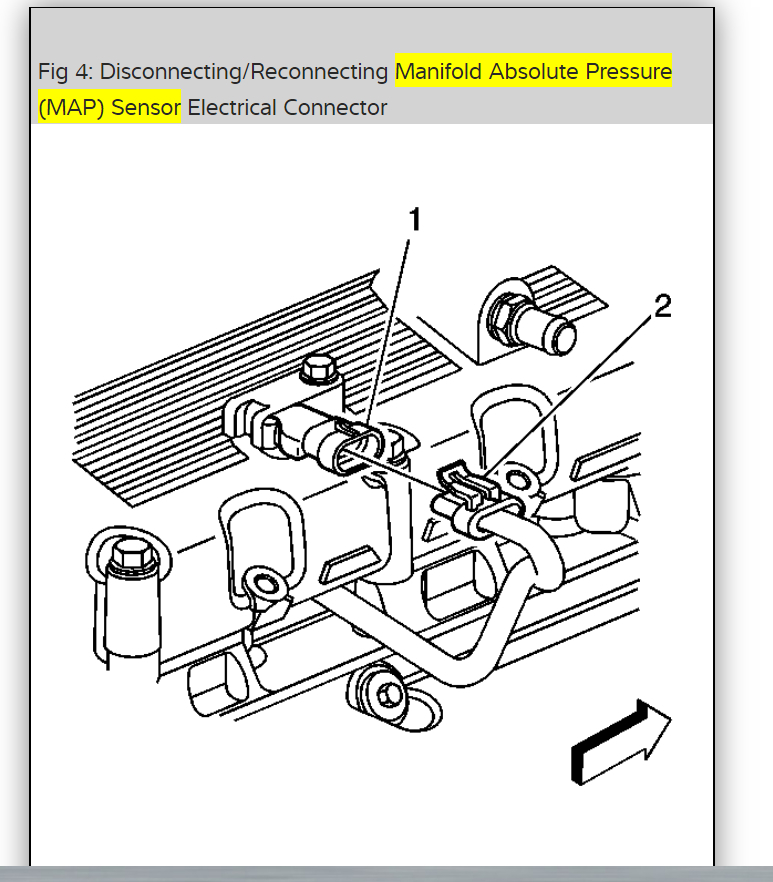 Fig 4: Disconnecting/Reconnecting Manifold Absolute Pressure (MAP) Sensor Electrical Connector

1

2