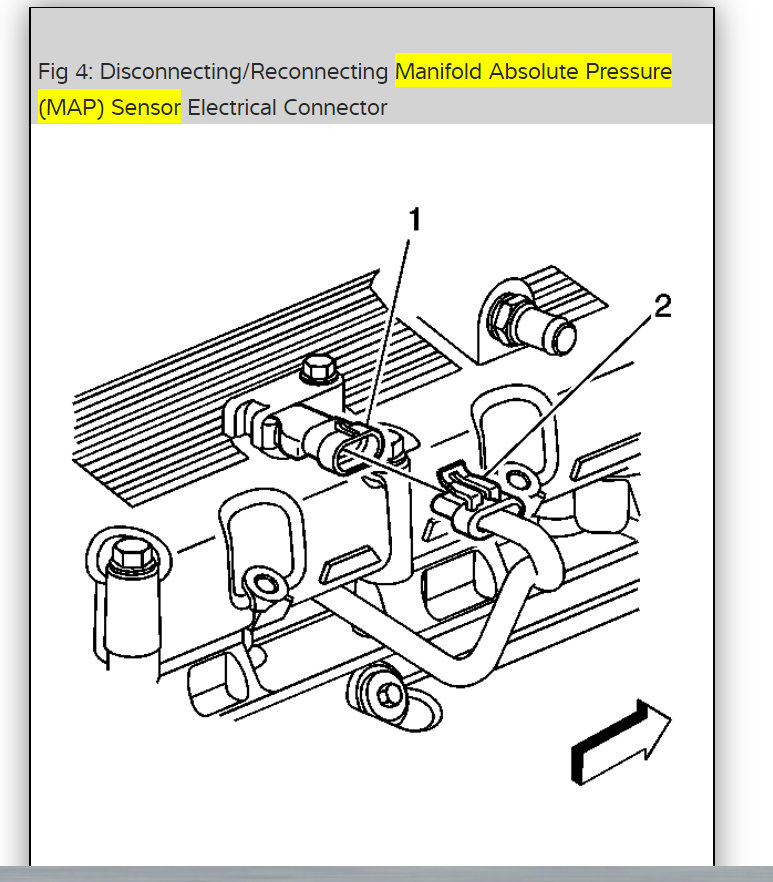 Fig 4: Disconnecting/Reconnecting Manifold Absolute Pressure (MAP) Sensor Electrical Connector

1

2