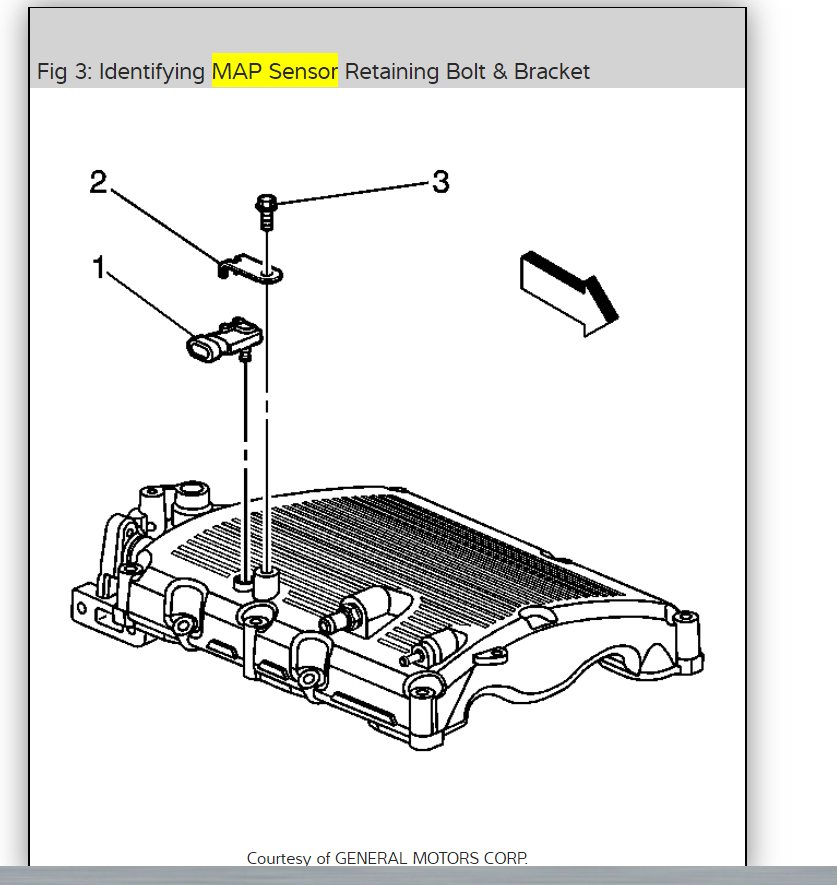 Fig 3: Identifying MAP Sensor Retaining Bolt & Bracket

2

3

1

Courtesy of GENERAL MOTORS CORP.