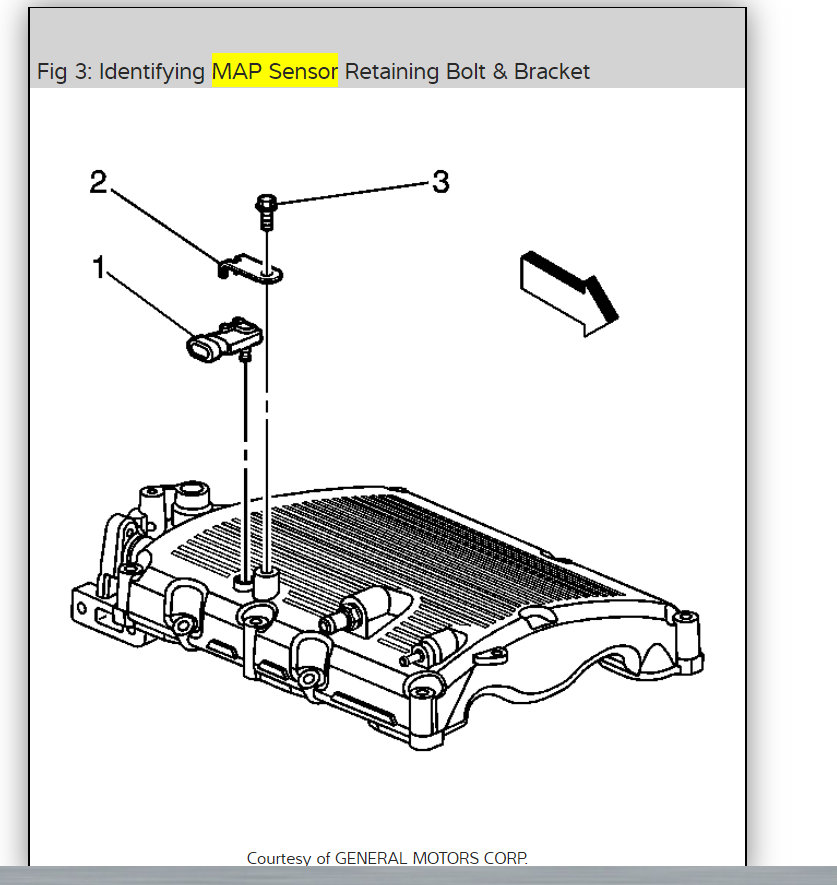 Fig 3: Identifying MAP Sensor Retaining Bolt & Bracket

2

3

1

Courtesy of GENERAL MOTORS CORP.