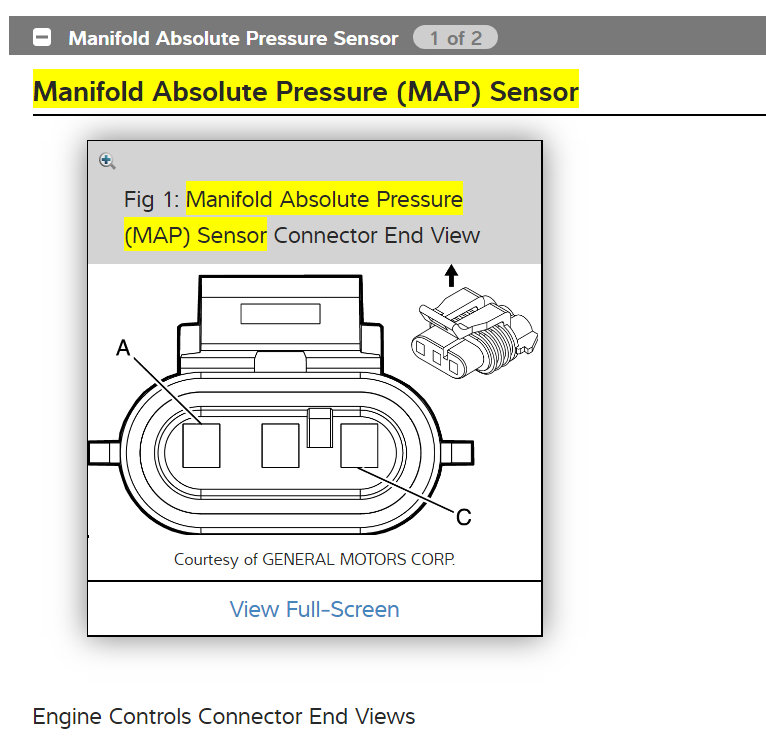 Manifold Absolute Pressure Sensor 1 of 2

Manifold Absolute Pressure (MAP) Sensor

Fig 1: Manifold Absolute Pressure (MAP) Sensor Connector End View

A

C

Courtesy of GENERAL MOTORS CORP.

View Full-Screen

Engine Controls Connector End Views