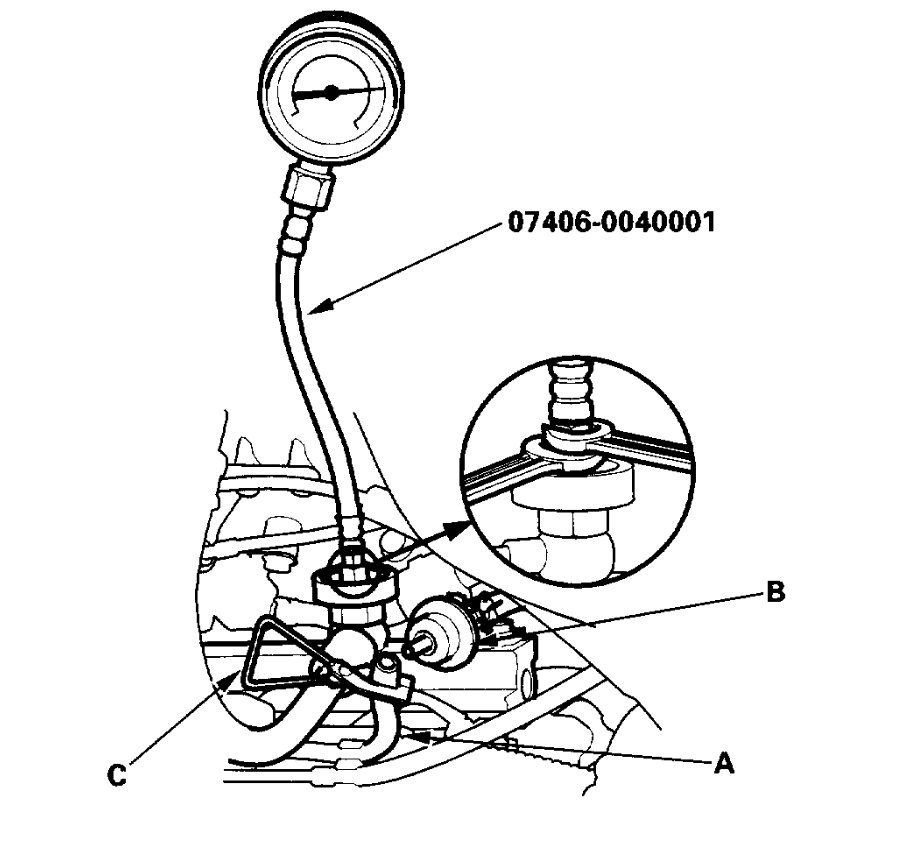 07406-0040001

B

C

A