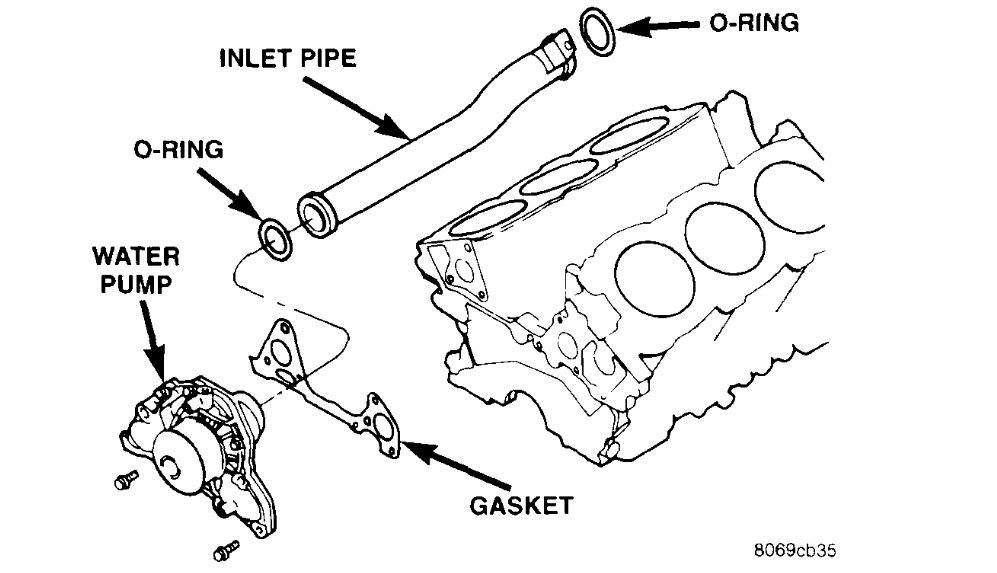 O-RING

INLET PIPE

O-RING

WATER PUMP

GASKET

8069cb35