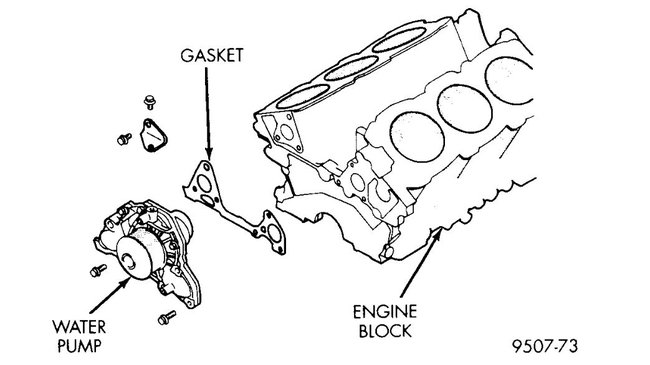 GASKET

WATER PUMP

ENGINE BLOCK

9507-73