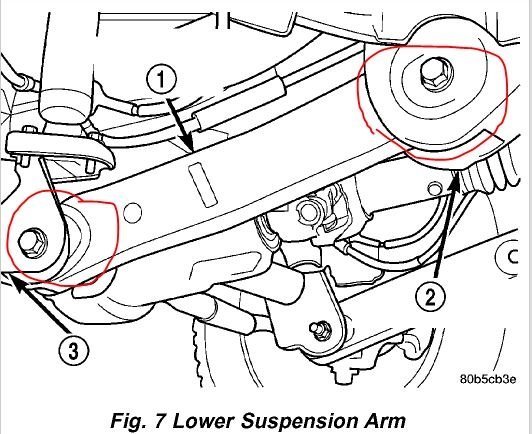 1

2

3

80b5cb3e

Fig. 7 Lower Suspension Arm