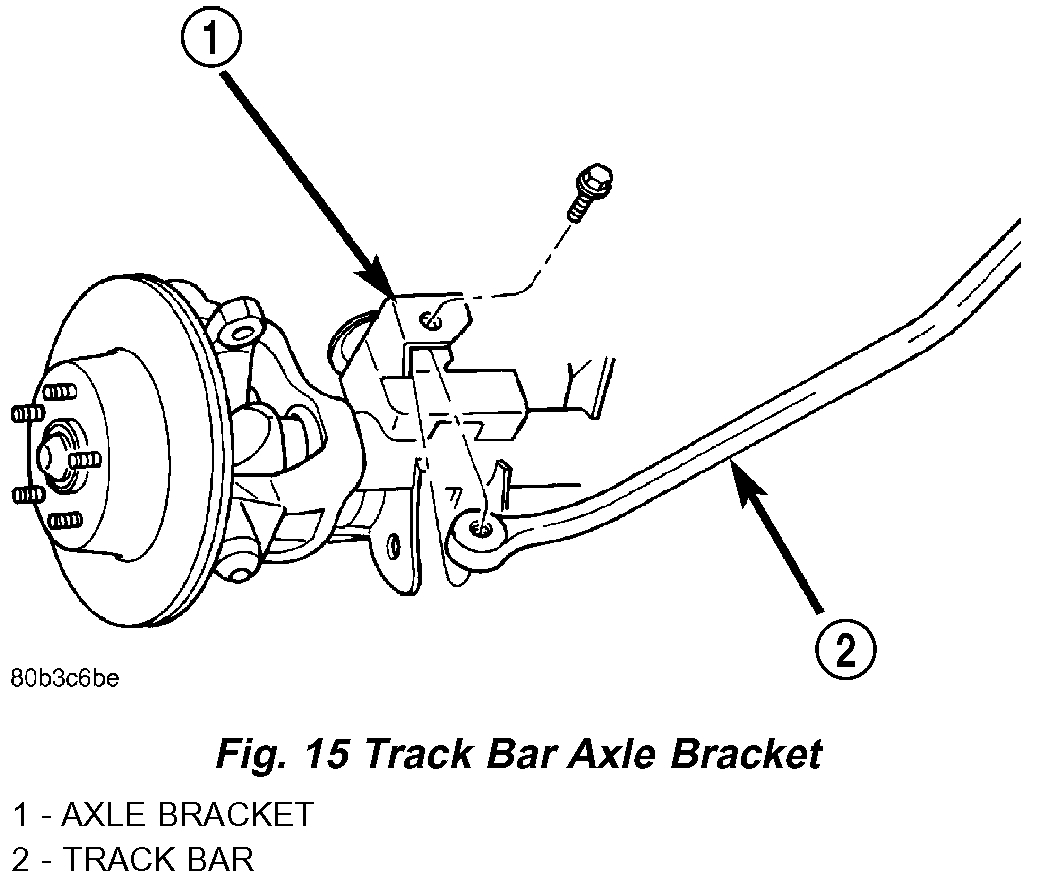 1

2

80b3c6be

Fig. 15 Track Bar Axle Bracket

1 - AXLE BRACKET
2 - TRACK BAR