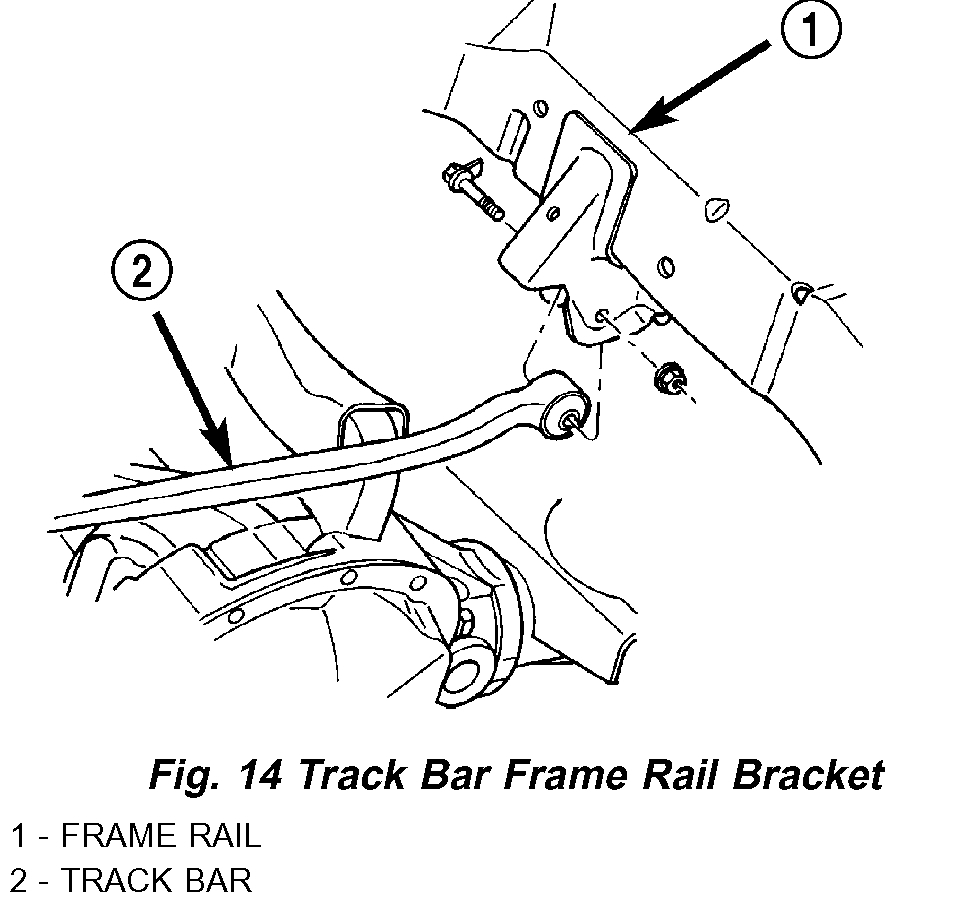 1

2

Fig. 14 Track Bar Frame Rail Bracket

1 - FRAME RAIL
2 - TRACK BAR