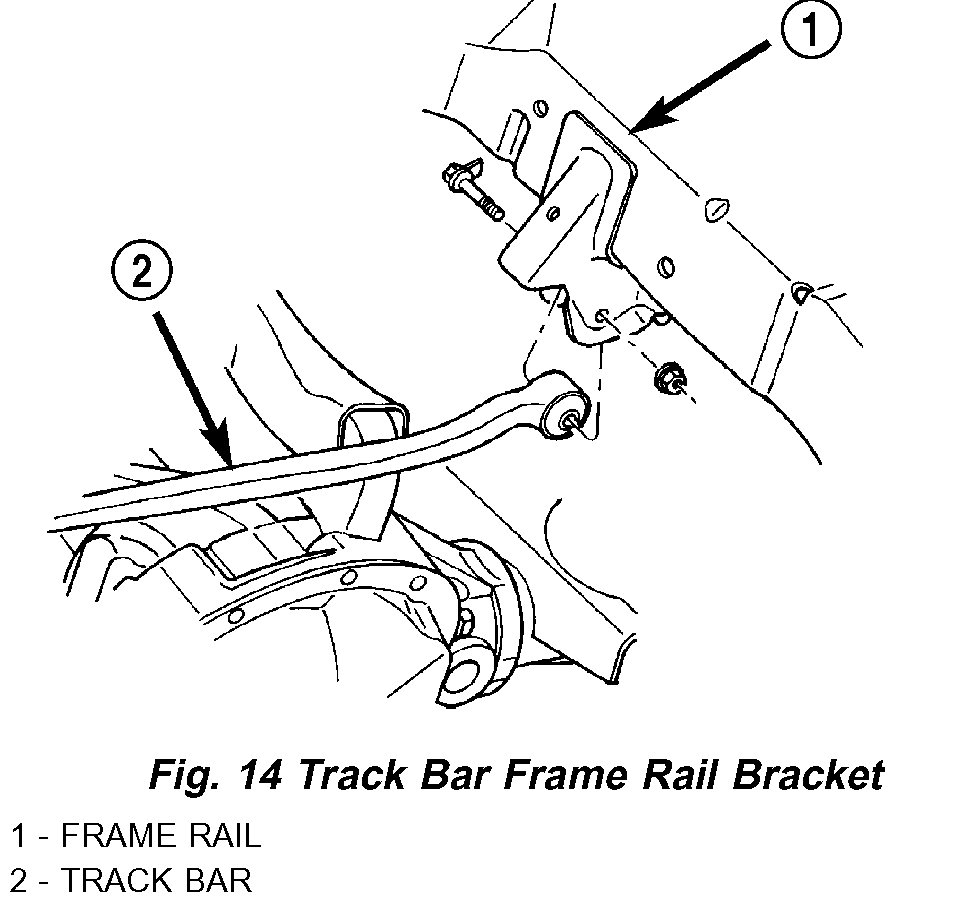 1

2

Fig. 14 Track Bar Frame Rail Bracket

1 - FRAME RAIL
2 - TRACK BAR