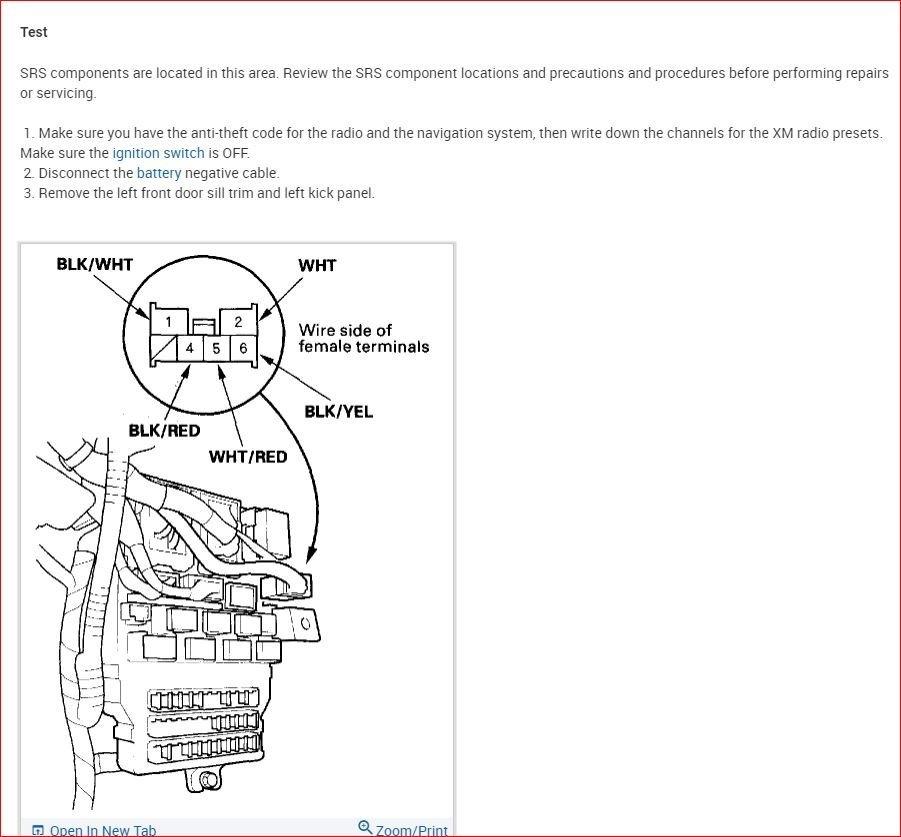 Test

SRS components are located in this area. Review the SRS component locations and precautions and procedures before performing repairs or servicing.

1. Make sure you have the anti-theft code for the radio and the navigation system, then write down the channels for the XM radio presets. Make sure the ignition switch is OFF.
2. Disconnect the battery negative cable.
3. Remove the left front door sill trim and left kick panel.

BLK/WHT
WHT
1
2
4
5
6
Wire side of female terminals
BLK/YEL
BLK/RED
WHT/RED

Open In New Tab
Zoom/Print