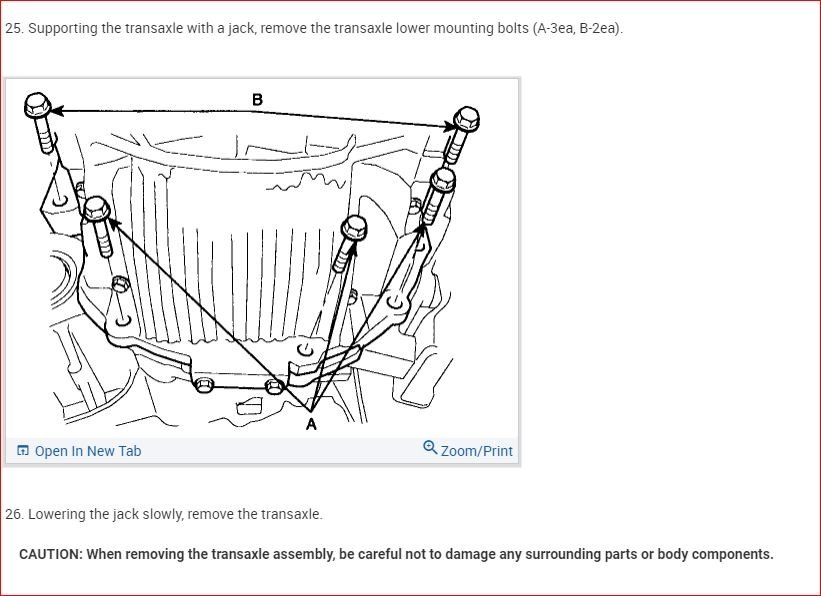 25. Supporting the transaxle with a jack, remove the transaxle lower mounting bolts (A-3ea, B-2ea).

B

A

Open In New Tab

Zoom/Print

26. Lowering the jack slowly, remove the transaxle.

CAUTION: When removing the transaxle assembly, be careful not to damage any surrounding parts or body components.