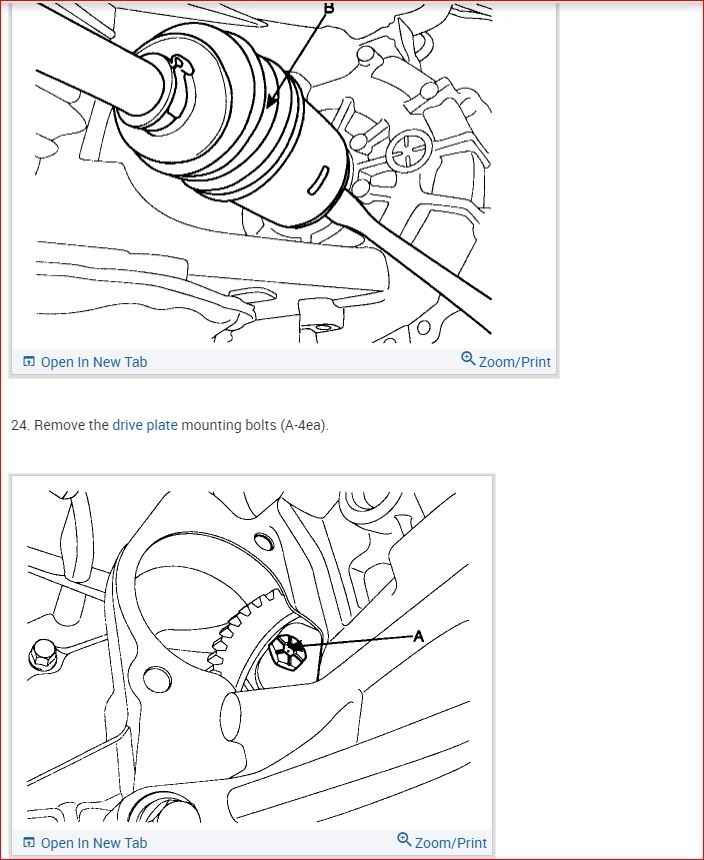 B

Open In New Tab

Zoom/Print

24. Remove the drive plate mounting bolts (A-4ea).

A

Open In New Tab

Zoom/Print