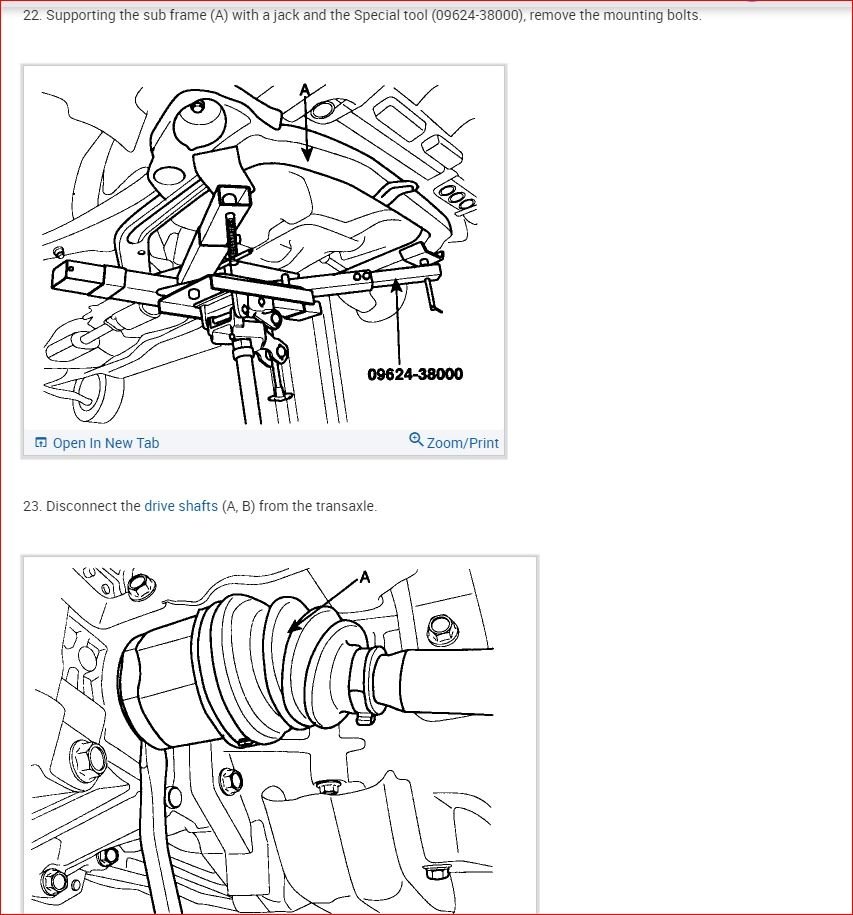 22. Supporting the sub frame (A) with a jack and the Special tool (09624-38000), remove the mounting bolts.

A

09624-38000

Open In New Tab

Zoom/Print

23. Disconnect the drive shafts (A, B) from the transaxle.

A