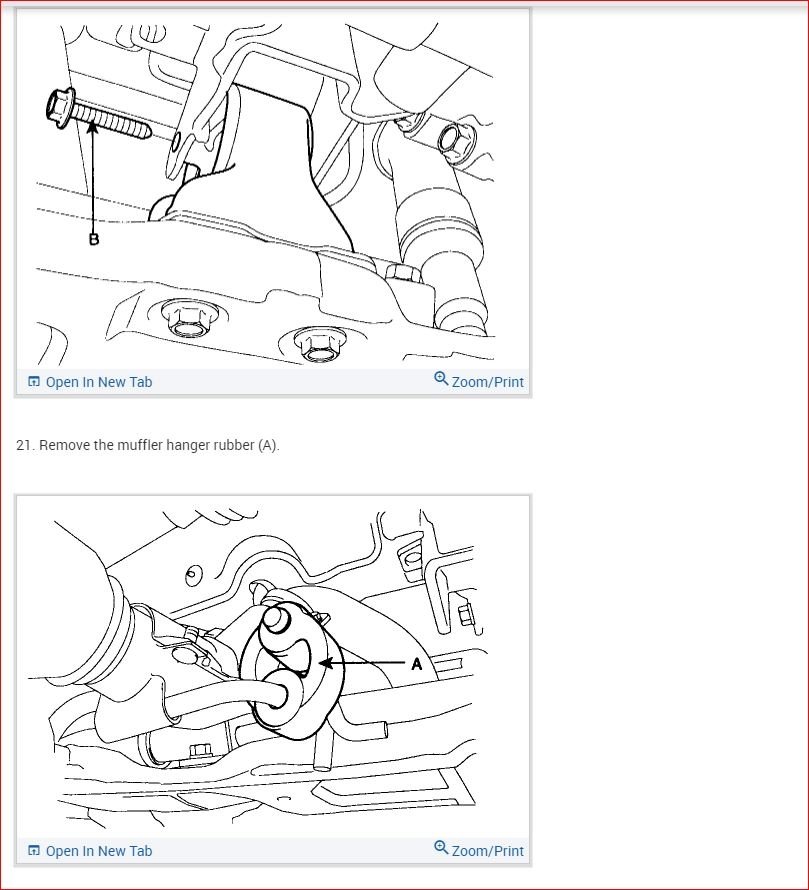 B

Open In New Tab

Zoom/Print

21. Remove the muffler hanger rubber (A).

A

Open In New Tab

Zoom/Print