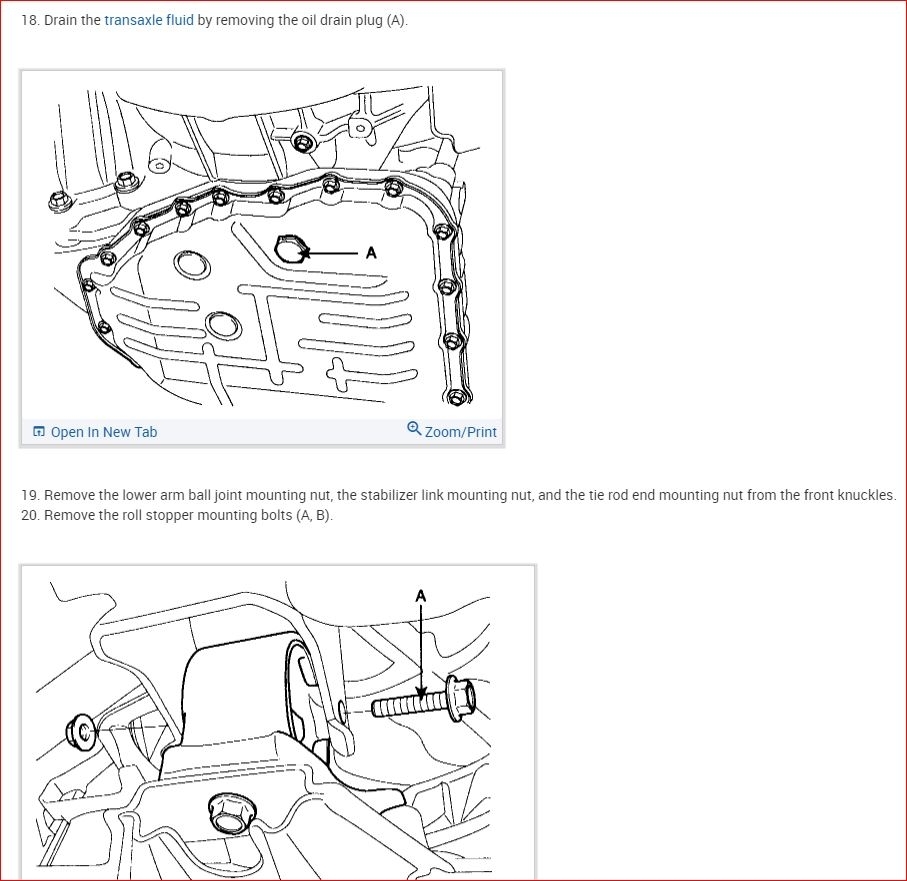 18. Drain the transaxle fluid by removing the oil drain plug (A).

A

Open In New Tab

Zoom/Print

19. Remove the lower arm ball joint mounting nut, the stabilizer link mounting nut, and the tie rod end mounting nut from the front knuckles.
20. Remove the roll stopper mounting bolts (A, B).

A