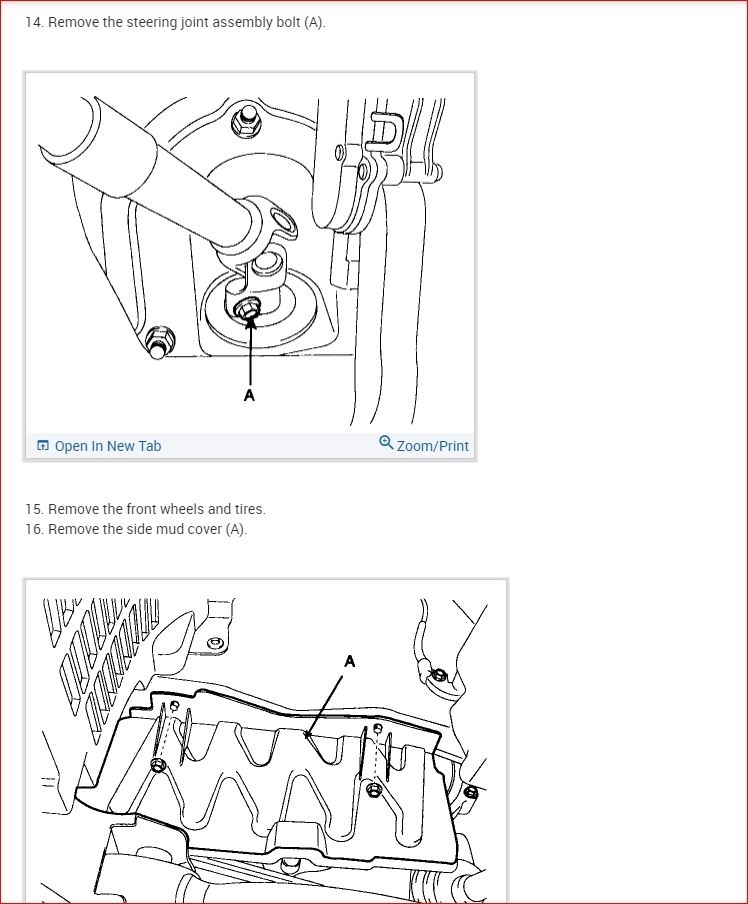 14. Remove the steering joint assembly bolt (A).

A

Open In New Tab

Zoom/Print

15. Remove the front wheels and tires.
16. Remove the side mud cover (A).

A