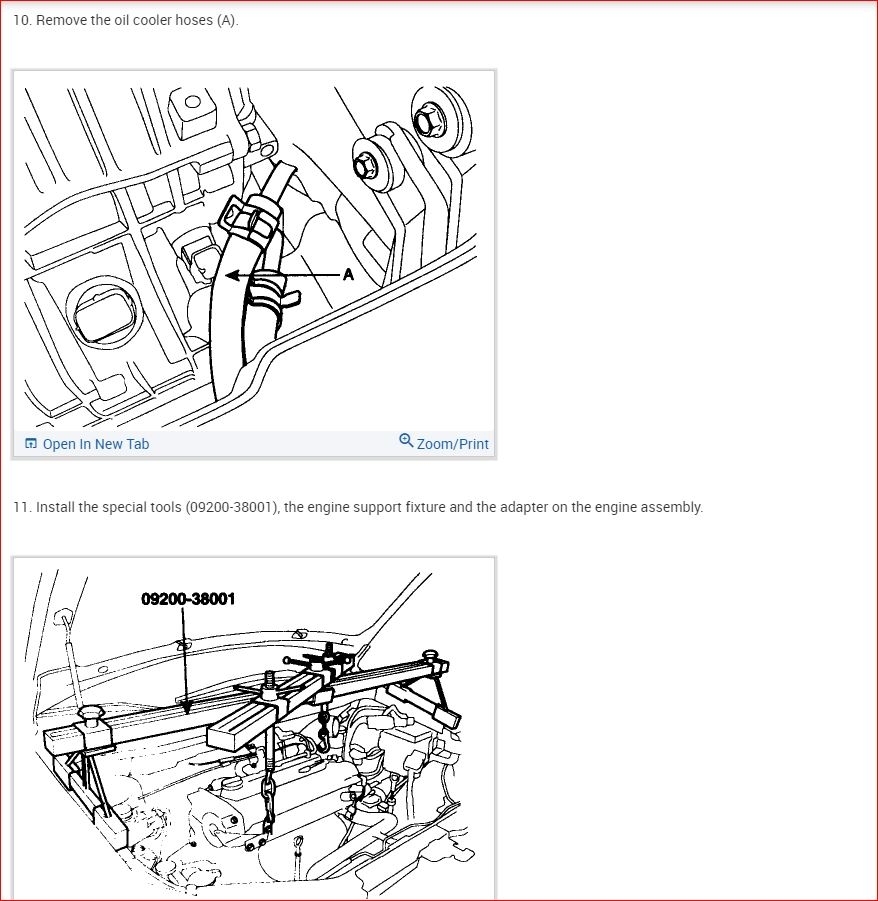 10. Remove the oil cooler hoses (A).

A

Open In New Tab

Zoom/Print

11. Install the special tools (09200-38001), the engine support fixture and the adapter on the engine assembly.

09200-38001