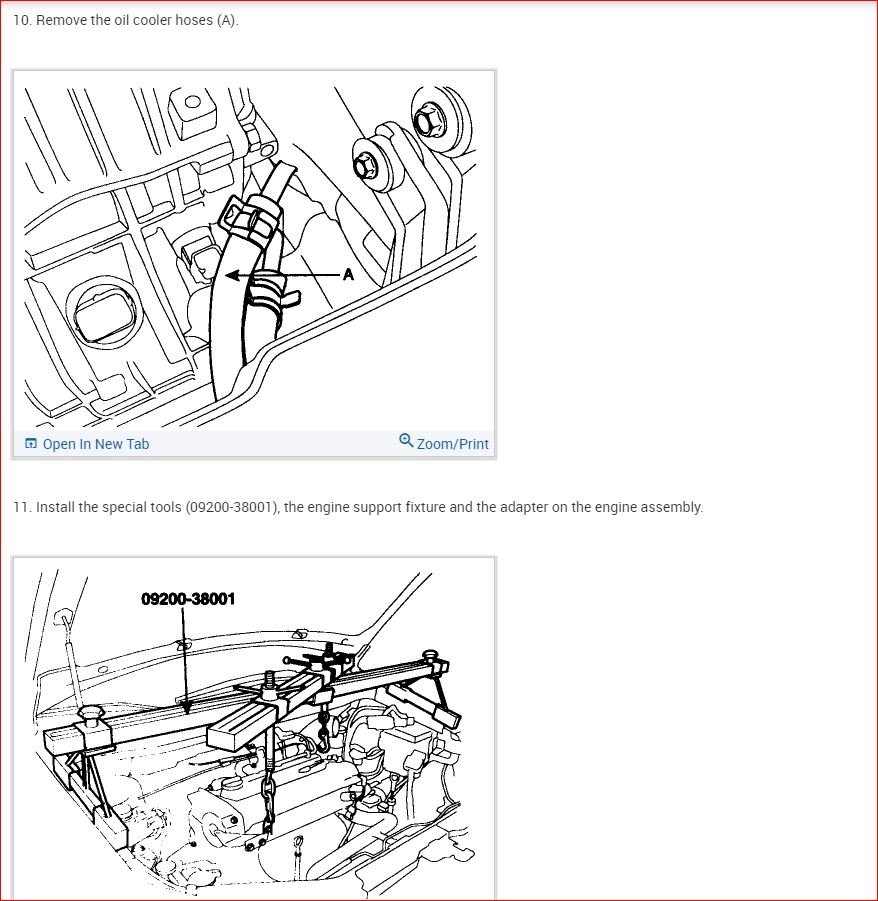 10. Remove the oil cooler hoses (A).

A

Open In New Tab

Zoom/Print

11. Install the special tools (09200-38001), the engine support fixture and the adapter on the engine assembly.

09200-38001