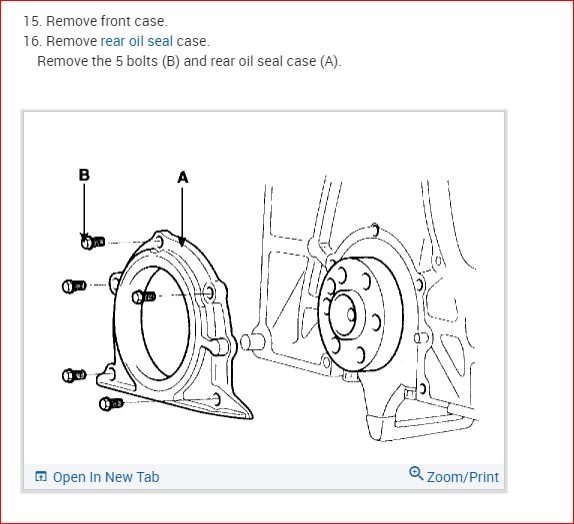 15. Remove front case.
16. Remove rear oil seal case.
Remove the 5 bolts (B) and rear oil seal case (A).

B
A

Open In New Tab
Zoom/Print