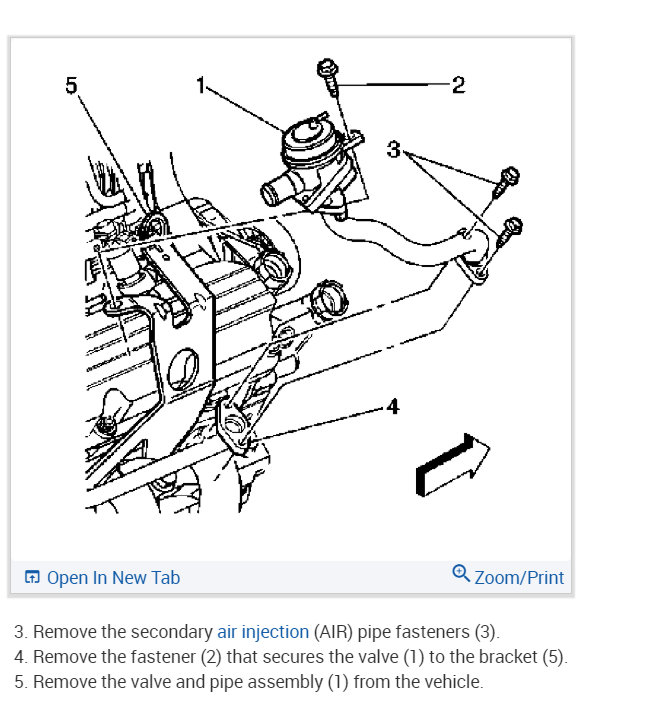 5
1
2
3
4

Open In New Tab
Zoom/Print

3. Remove the secondary air injection (AIR) pipe fasteners (3).
4. Remove the fastener (2) that secures the valve (1) to the bracket (5).
5. Remove the valve and pipe assembly (1) from the vehicle.