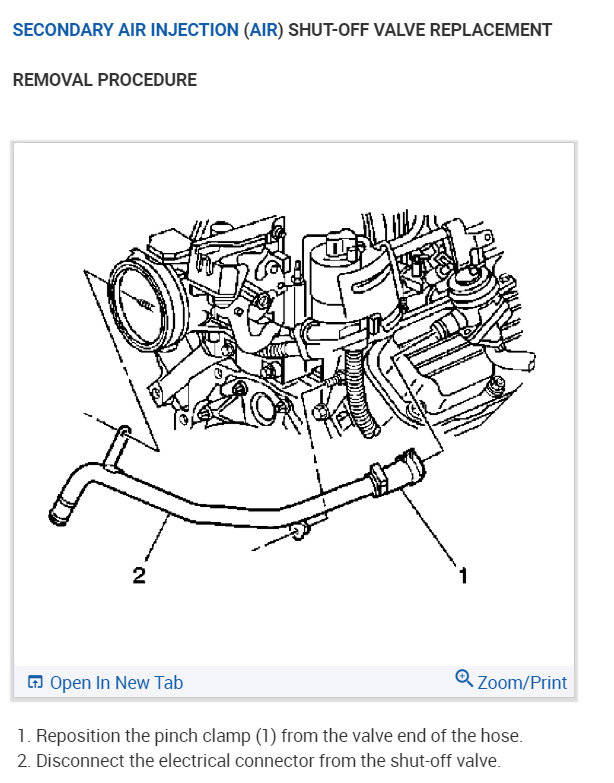 SECONDARY AIR INJECTION (AIR) SHUT-OFF VALVE REPLACEMENT

REMOVAL PROCEDURE

2

1

Open In New Tab

Zoom/Print

1. Reposition the pinch clamp (1) from the valve end of the hose.
2. Disconnect the electrical connector from the shut-off valve.