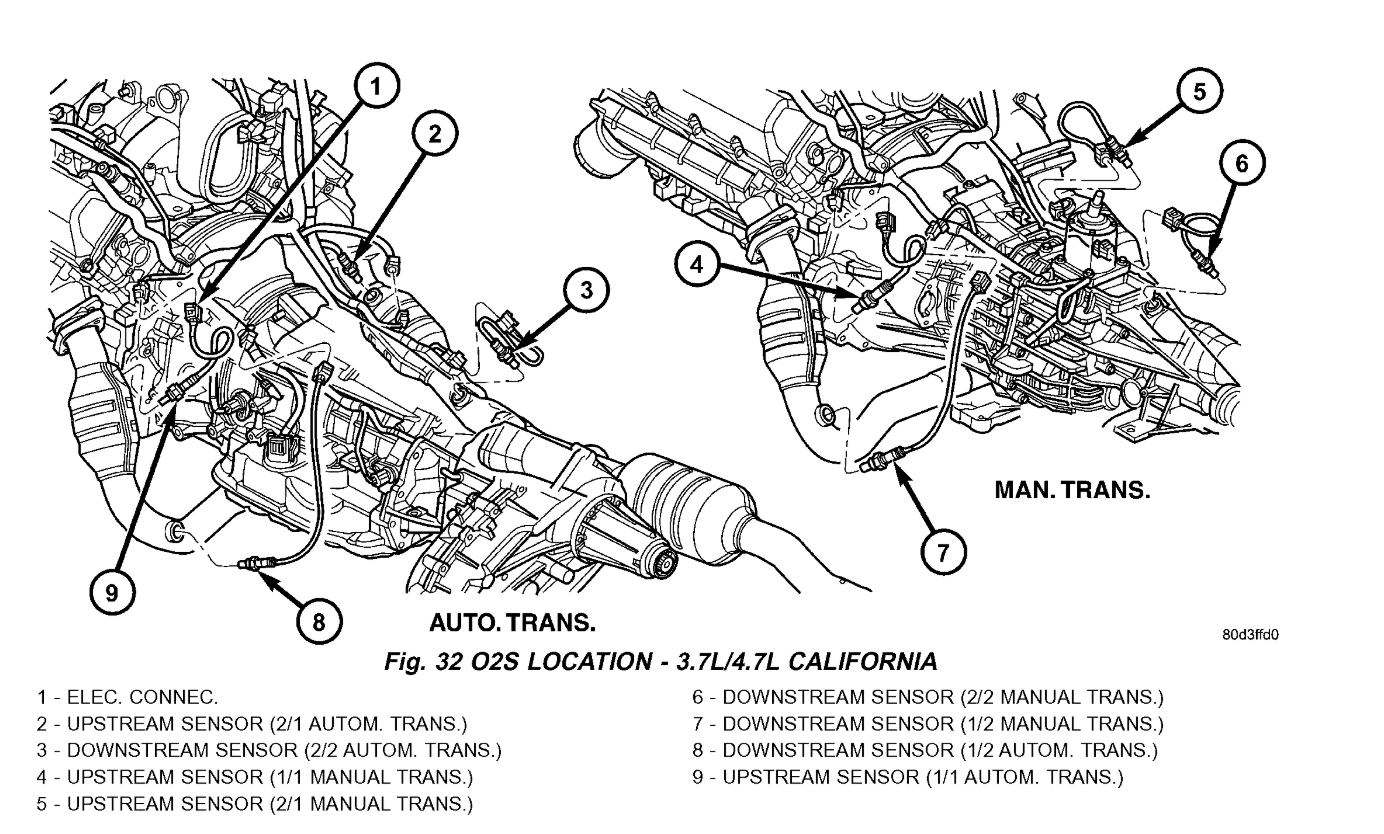 1

2

3

4

5

6

7

8

9

MAN. TRANS.

AUTO. TRANS.

80d3ffd0

Fig. 32 O2S LOCATION - 3.7L/4.7L CALIFORNIA

1 - ELEC. CONNEC.
2 - UPSTREAM SENSOR (2/1 AUTOM. TRANS.)
3 - DOWNSTREAM SENSOR (2/2 AUTOM. TRANS.)
4 - UPSTREAM SENSOR (1/1 MANUAL TRANS.)
5 - UPSTREAM SENSOR (2/1 MANUAL TRANS.)
6 - DOWNSTREAM SENSOR (2/2 MANUAL TRANS.)
7 - DOWNSTREAM SENSOR (1/2 MANUAL TRANS.)
8 - DOWNSTREAM SENSOR (1/2 AUTOM. TRANS.)
9 - UPSTREAM SENSOR (1/1 AUTOM. TRANS.)