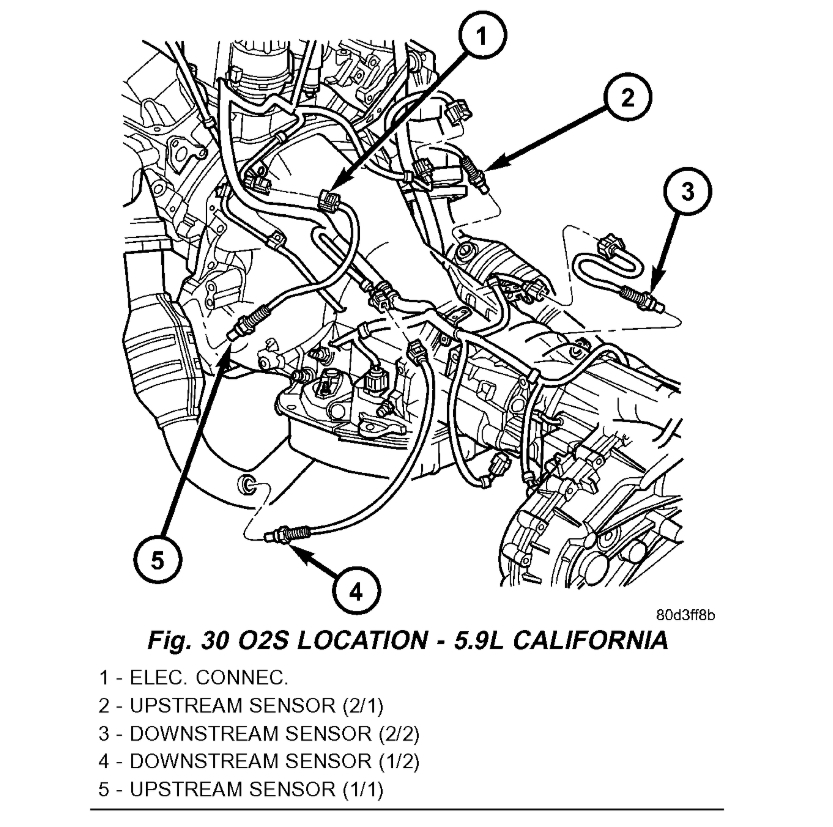 1
2
3
5
4
80d3ff8b
Fig. 30 O2S LOCATION - 5.9L CALIFORNIA

1 - ELEC. CONNEC.
2 - UPSTREAM SENSOR (2/1)
3 - DOWNSTREAM SENSOR (2/2)
4 - DOWNSTREAM SENSOR (1/2)
5 - UPSTREAM SENSOR (1/1)